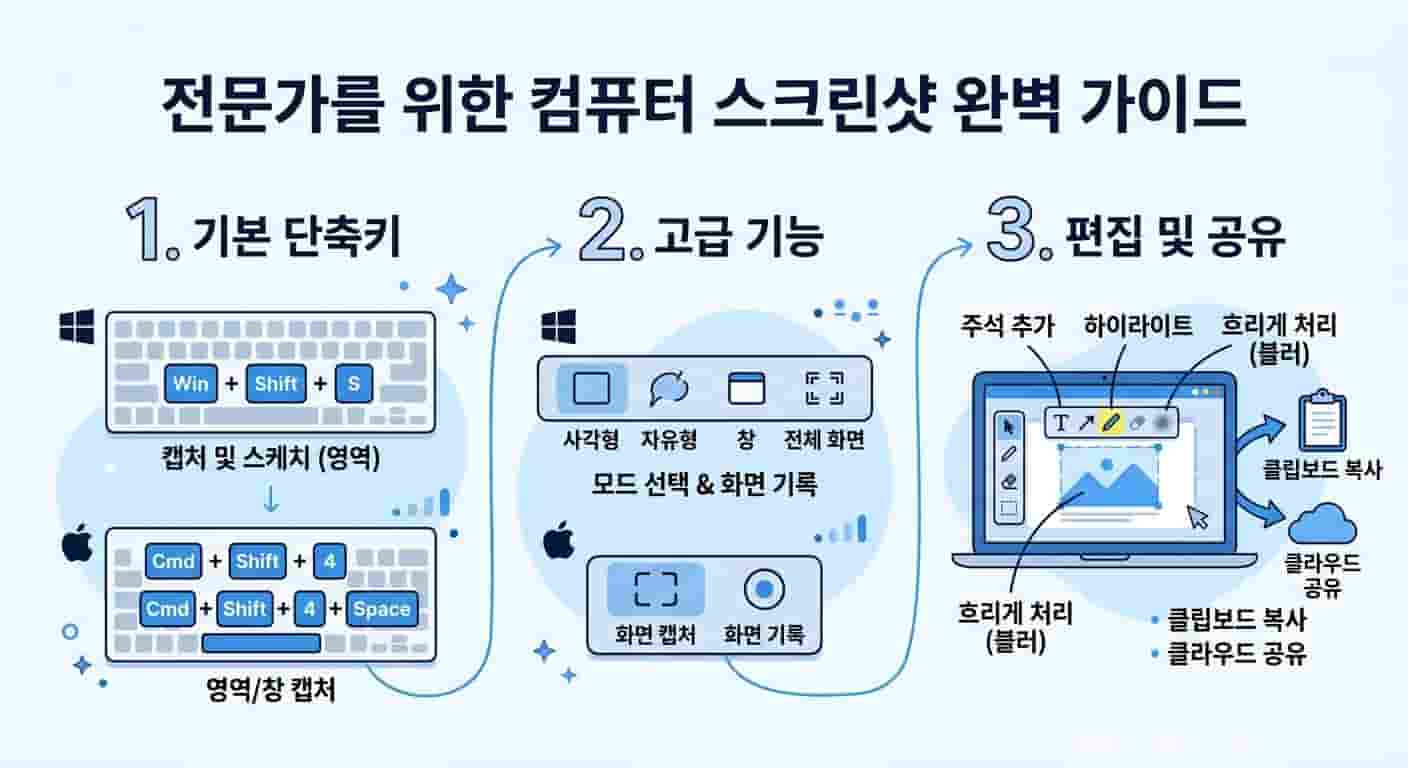 전문가를 위한 컴퓨터 스크린샷 완벽 가이드

1. 기본 단축키

Win + Shift + S

캡처 및 스케치 (영역)

Cmd + Shift + 4

Cmd + Shift + 4 + Space

영역/창 캡처

2. 고급 기능

사각형 자유형 창 전체 화면

모드 선택 & 화면 기록

화면 캡처 화면 기록

3. 편집 및 공유

주석 추가 하이라이트 흐리게 처리 (블러)

T

클립보드 복사

클라우드 공유

흐리게 처리 (블러)

• 클립보드 복사
• 클라우드 공유